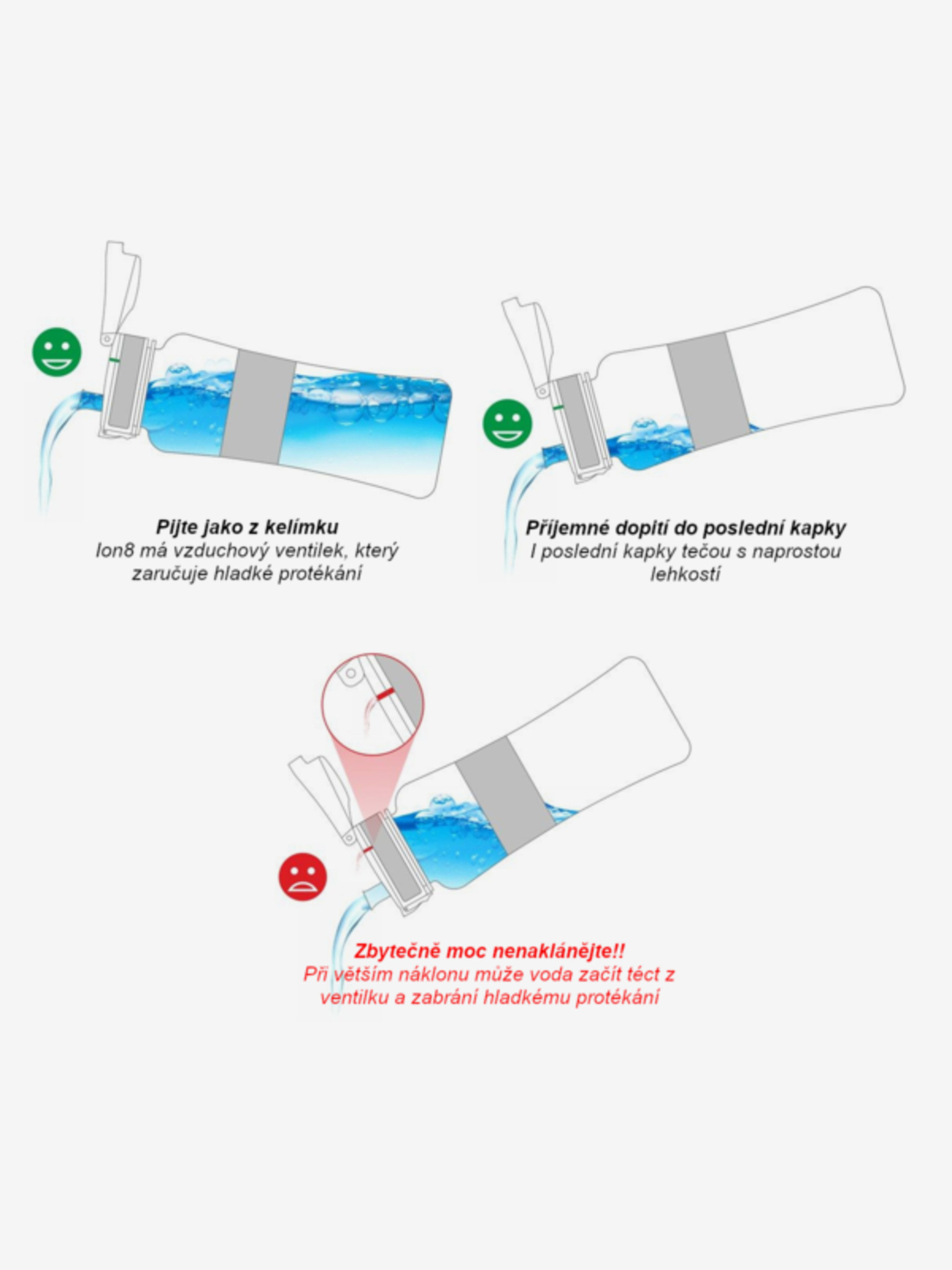 Pijte jako z kelímku
Ion8 má vzduchový ventilek, který zaručuje hladké protékání

Příjemné dopití do poslední kapky
I poslední kapky tečou s naprostou lehkostí

Zbytečně moc nenaklánějte!!
Při větším náklonu může voda začít téct z ventilku a zabrání hladkému protékání